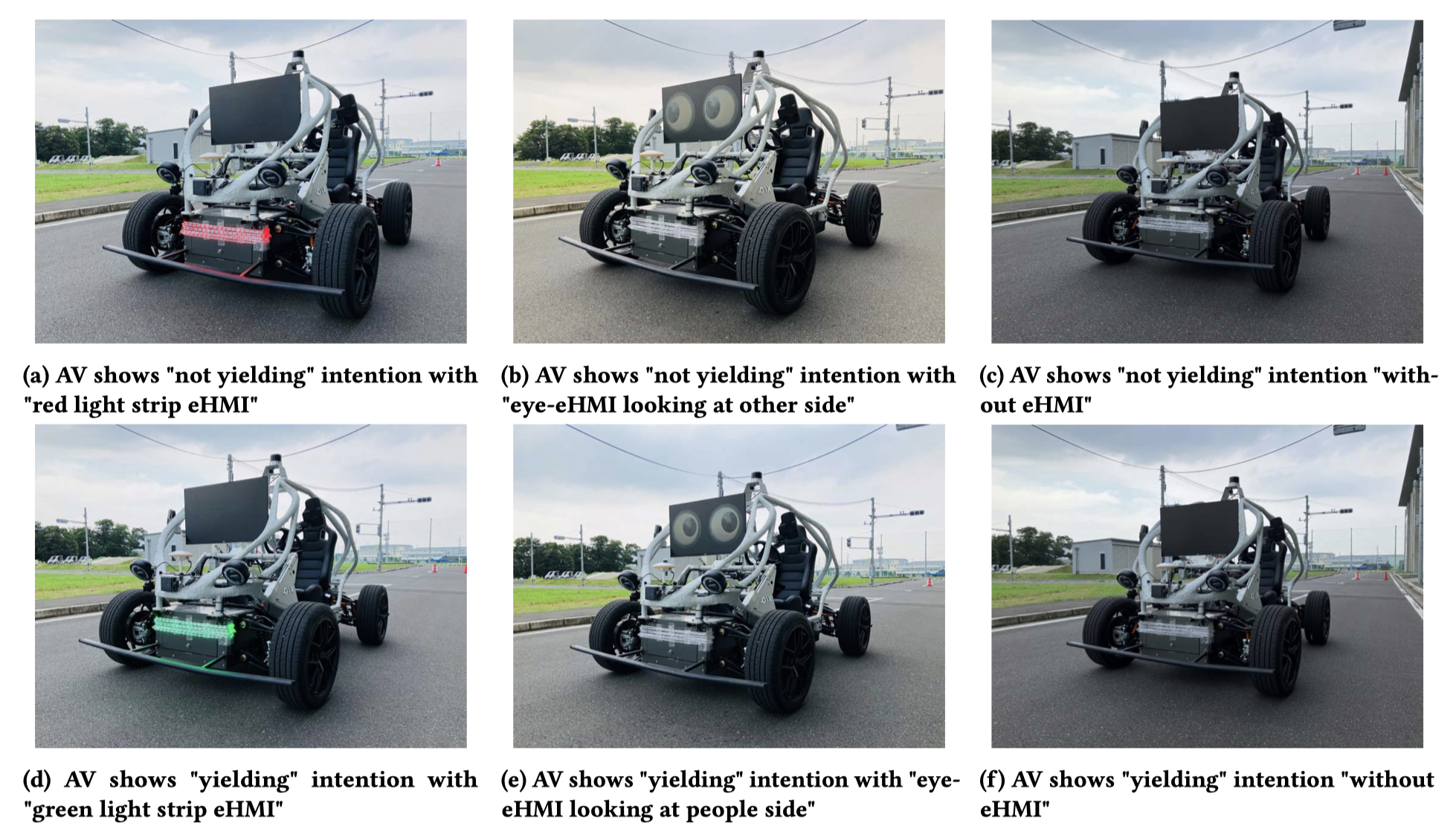 (a) AV shows "not yielding" intention with "red light strip eHMI"

(b) AV shows "not yielding" intention with "eye-eHMI looking at other side"

(c) AV shows "not yielding" intention "without eHMI"

(d) AV shows "yielding" intention with "green light strip eHMI"

(e) AV shows "yielding" intention with "eye-eHMI looking at people side"

(f) AV shows "yielding" intention "without eHMI"